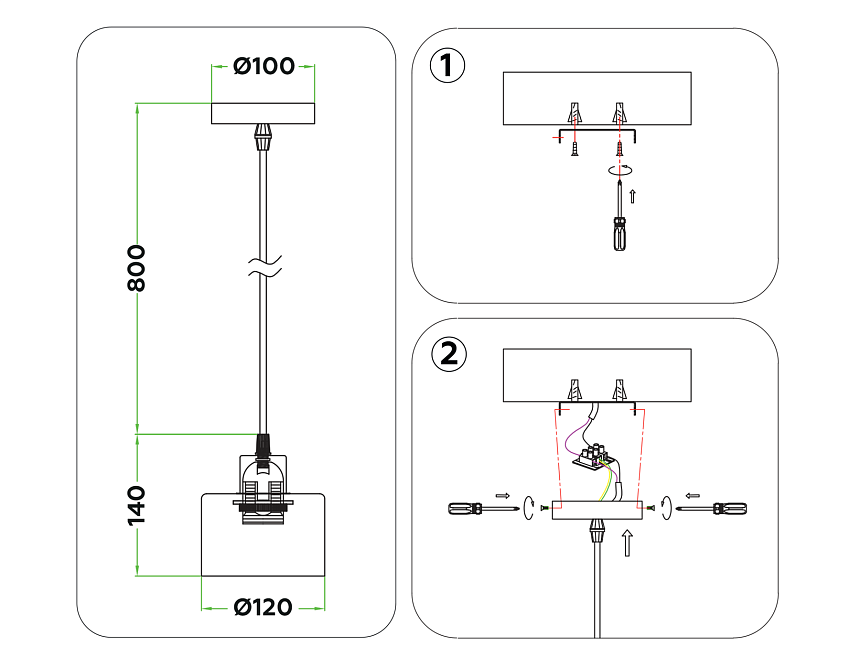 Ø100

800

140

Ø120

1

2